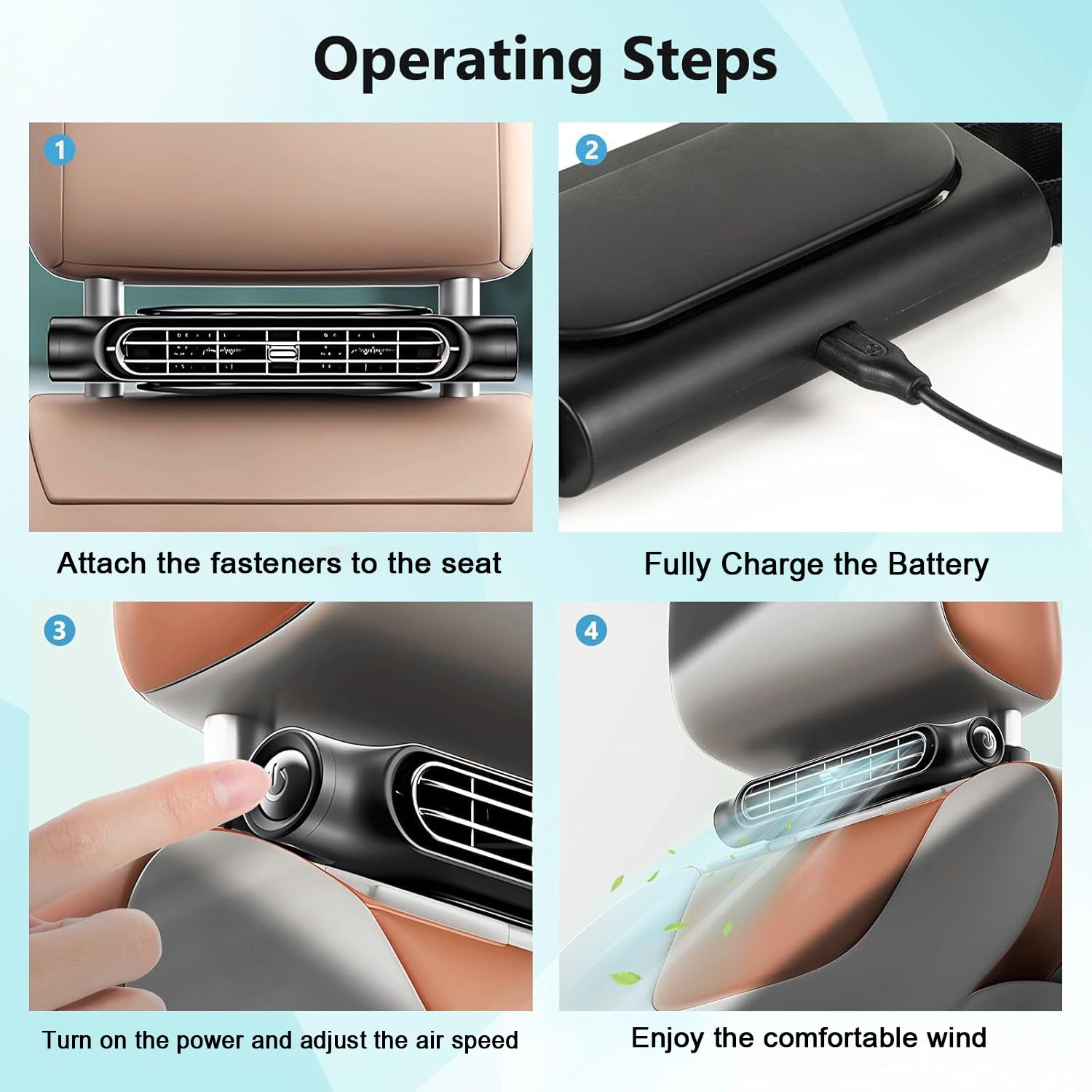 Operating Steps

1

Attach the fasteners to the seat

2

Fully Charge the Battery

3

Turn on the power and adjust the air speed

4

Enjoy the comfortable wind